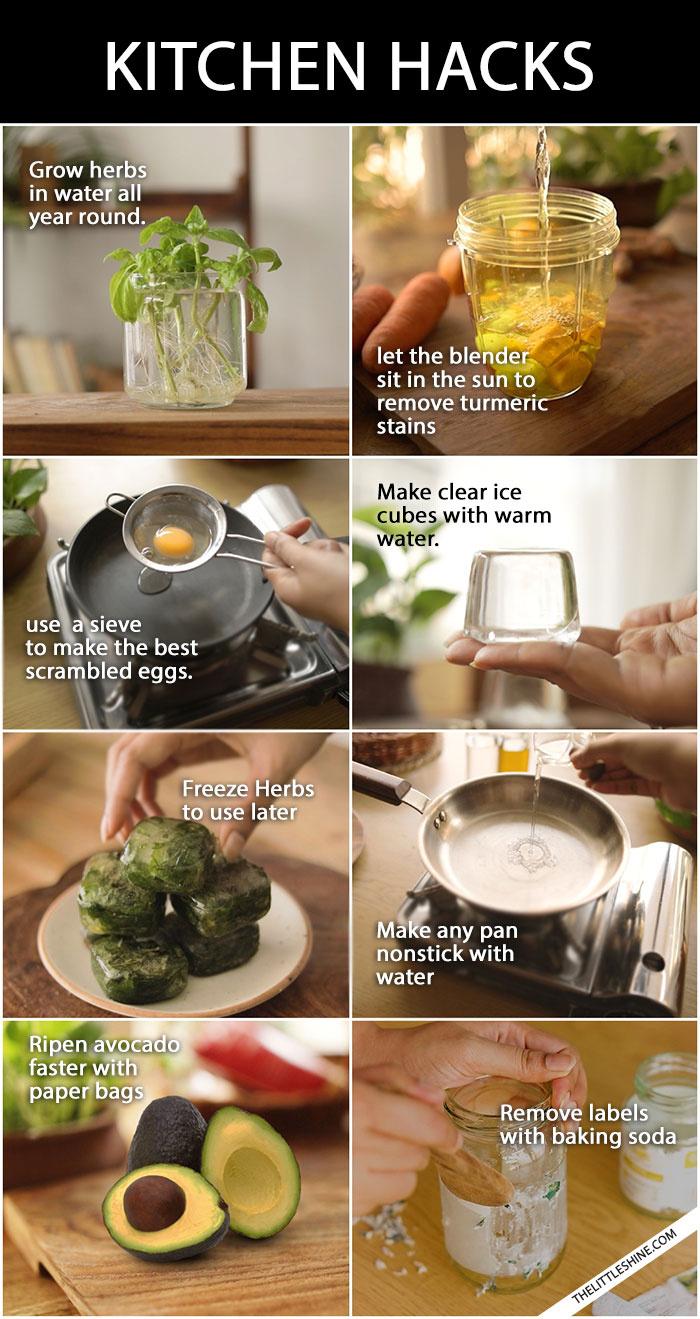 KITCHEN HACKS

Grow herbs in water all year round.

let the blender sit in the sun to remove turmeric stains

use a sieve to make the best scrambled eggs.

Make clear ice cubes with warm water.

Freeze Herbs to use later

Make any pan nonstick with water

Ripen avocado faster with paper bags

Remove labels with baking soda

THELITTLESHINE.COM