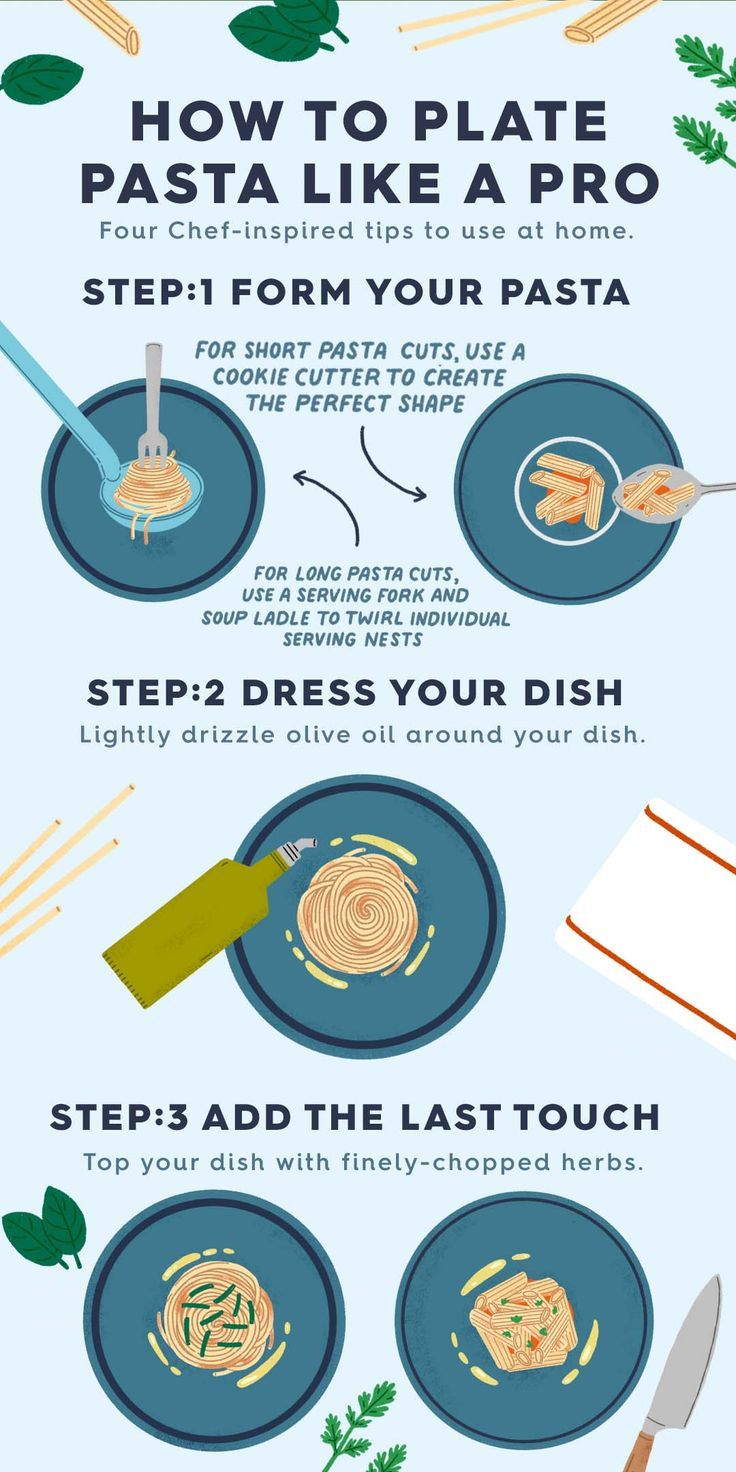 HOW TO PLATE PASTA LIKE A PRO
Four Chef-inspired tips to use at home.

STEP:1 FORM YOUR PASTA

FOR SHORT PASTA CUTS, USE A COOKIE CUTTER TO CREATE THE PERFECT SHAPE

FOR LONG PASTA CUTS, USE A SERVING FORK AND SOUP LADLE TO TWIRL INDIVIDUAL SERVING NESTS

STEP:2 DRESS YOUR DISH
Lightly drizzle olive oil around your dish.

STEP:3 ADD THE LAST TOUCH
Top your dish with finely-chopped herbs.