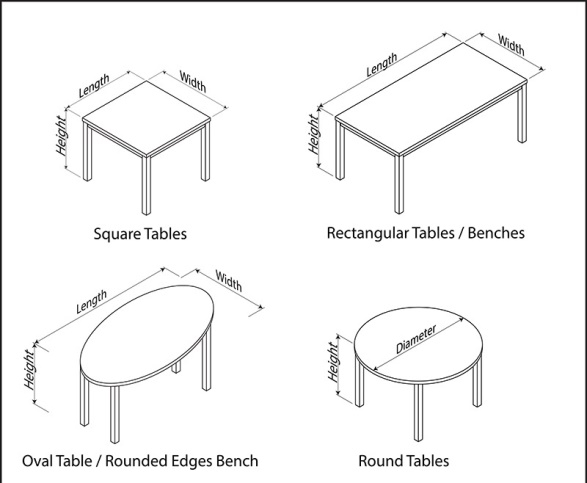 Length
Width
Height
Square Tables

Length
Width
Height
Rectangular Tables / Benches

Length
Width
Height
Oval Table / Rounded Edges Bench

Diameter
Height
Round Tables